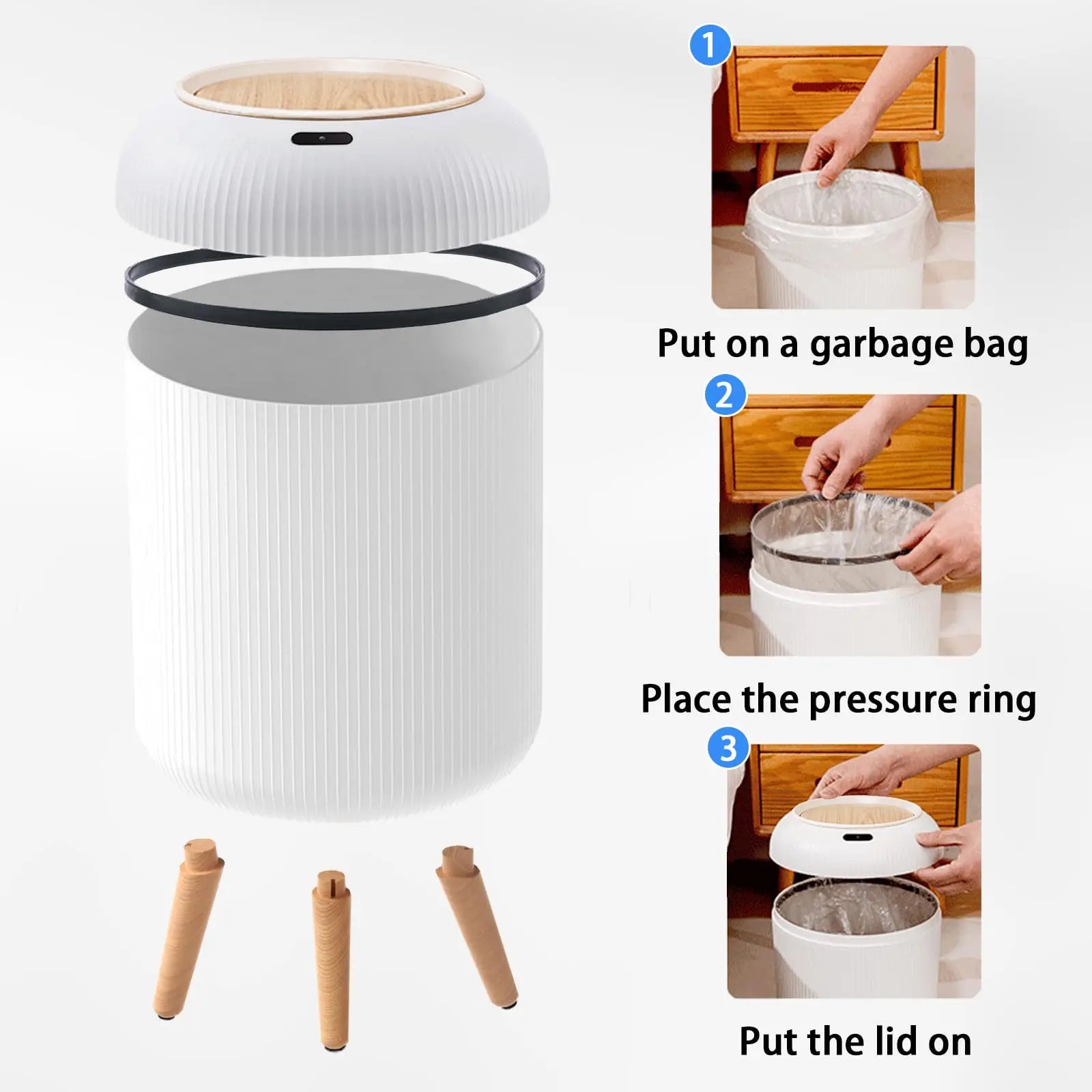 1

Put on a garbage bag

2

Place the pressure ring

3

Put the lid on