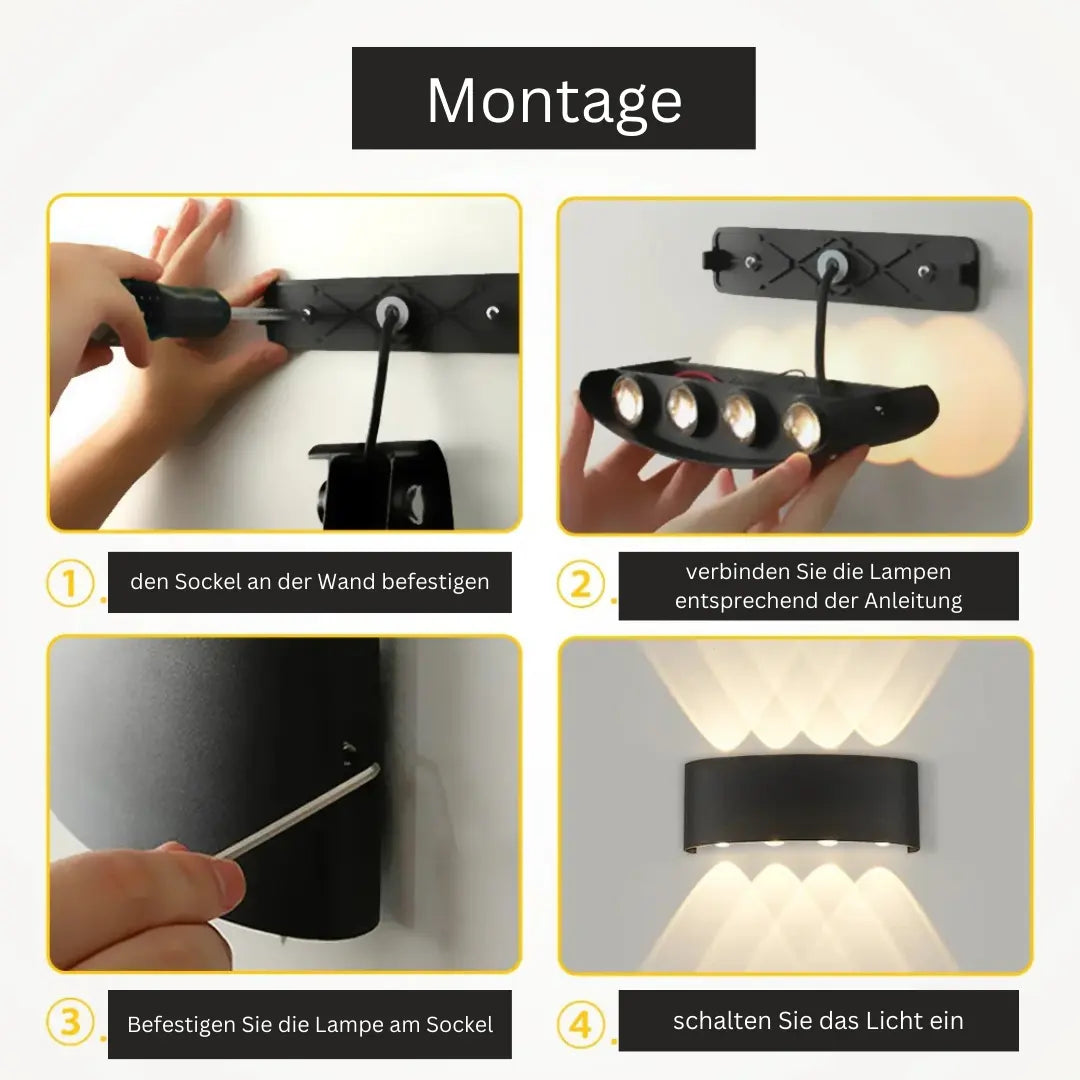 Montage

1. den Sockel an der Wand befestigen

2. verbinden Sie die Lampen entsprechend der Anleitung

3. Befestigen Sie die Lampe am Sockel

4. schalten Sie das Licht ein