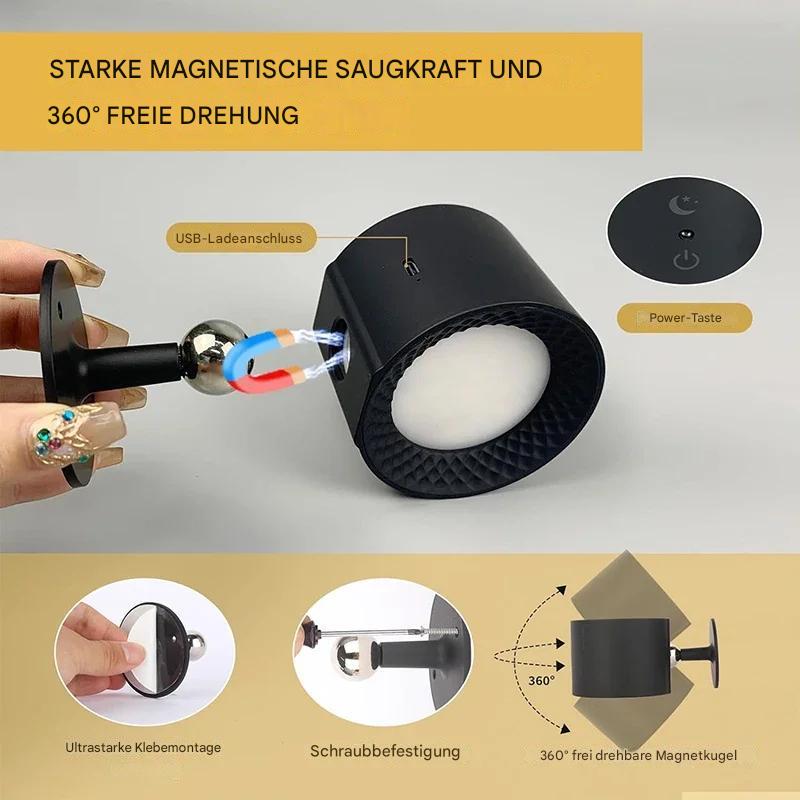 STARKE MAGNETISCHE SAUGKRAFT UND
360° FREIE DREHUNG

USB-Ladeanschluss

Power-Taste

360°

Ultrastarke Klebemontage

Schraubbefestigung

360° frei drehbare Magnetkugel